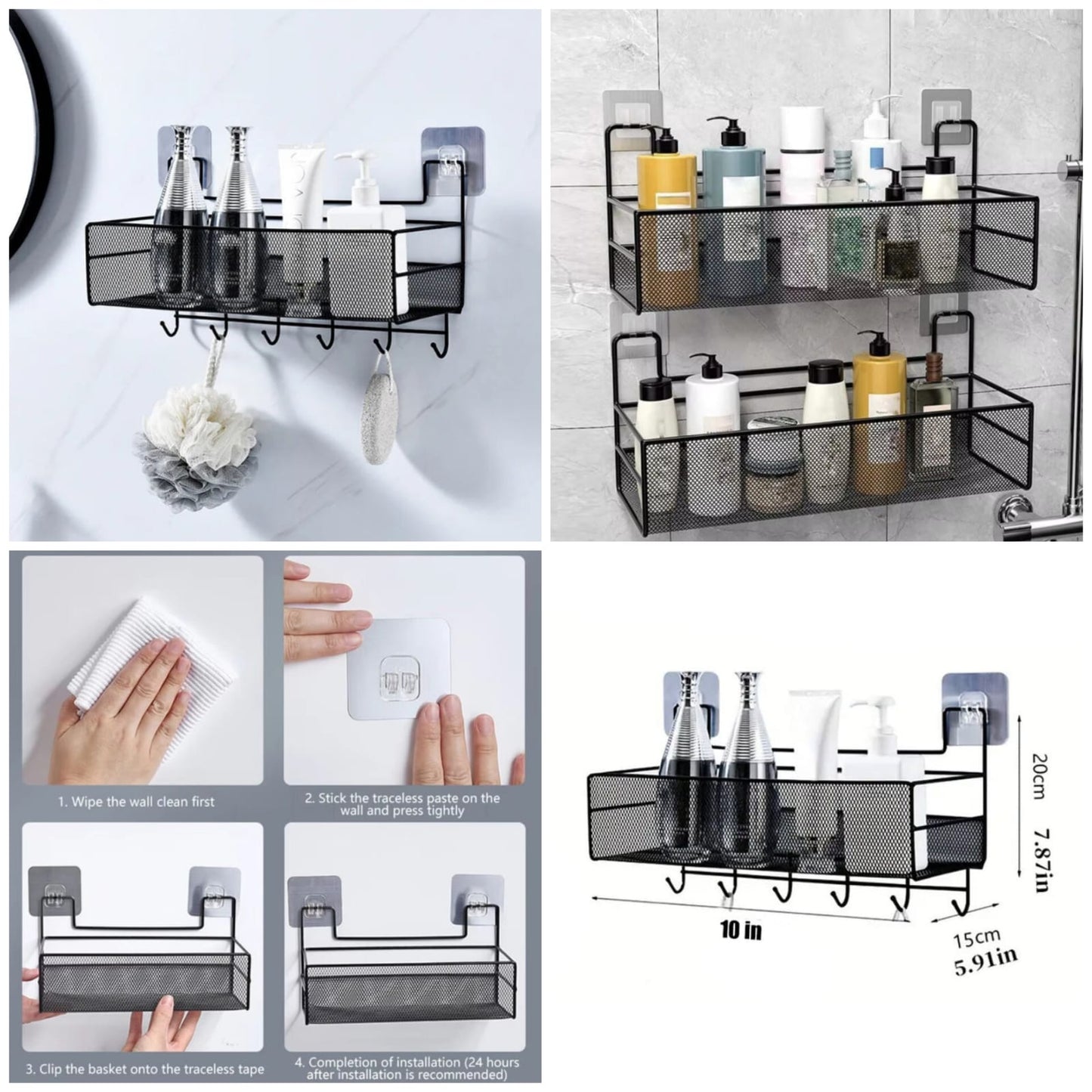 1. Wipe the wall clean first

2. Stick the traceless paste on the wall and press tightly

3. Clip the basket onto the traceless tape

4. Completion of installation (24 hours after installation is recommended)

20cm
7.87in

10 in

15cm
5.91in