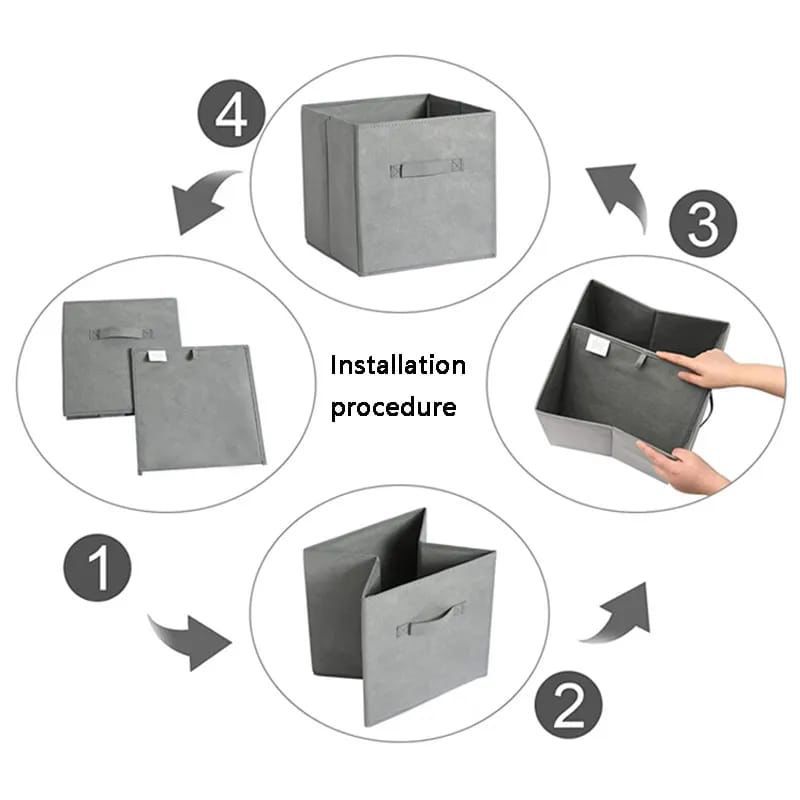 4

3

Installation procedure

1

2