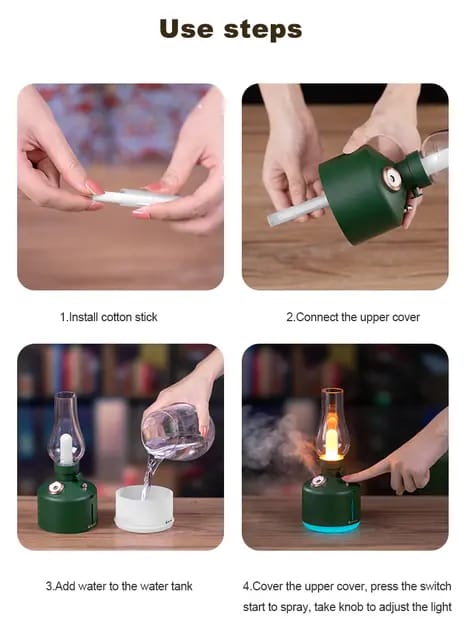 Use steps

1.Install cotton stick

2.Connect the upper cover

3.Add water to the water tank

4.Cover the upper cover, press the switch start to spray, take knob to adjust the light