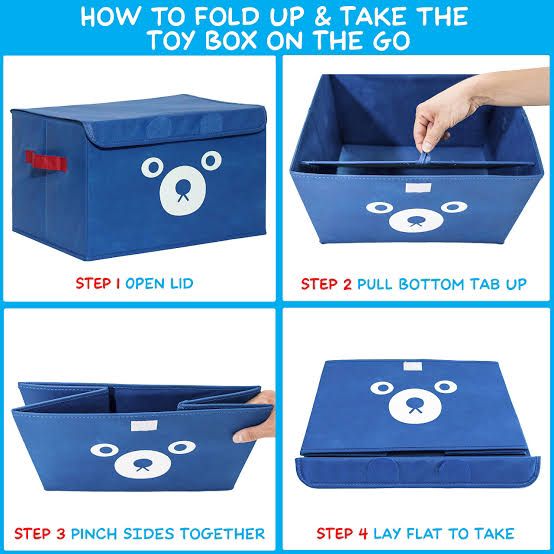 HOW TO FOLD UP & TAKE THE TOY BOX ON THE GO

STEP 1 OPEN LID

STEP 2 PULL BOTTOM TAB UP

STEP 3 PINCH SIDES TOGETHER

STEP 4 LAY FLAT TO TAKE